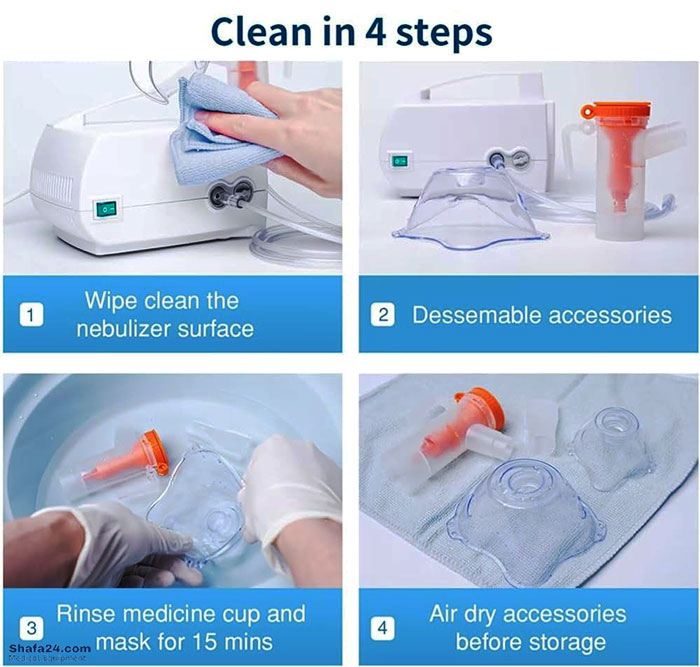 Clean in 4 steps

1 Wipe clean the nebulizer surface

2 Dessemable accessories

3 Rinse medicine cup and mask for 15 mins

4 Air dry accessories before storage

Shafa24.com
Medical Equipment